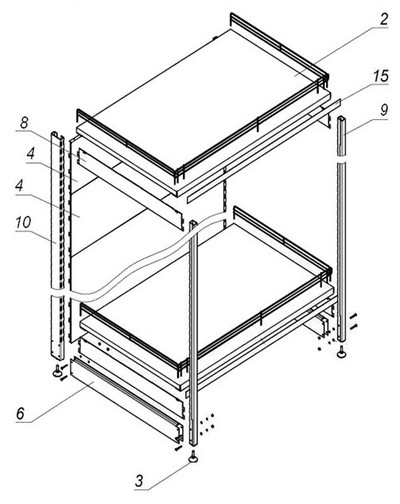 2
15
9
8
4
4
10
6
3