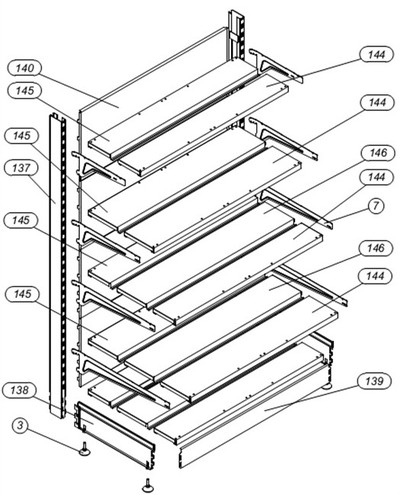 140
145
145
137
145
145
138
3
144
144
146
144
7
146
144
139